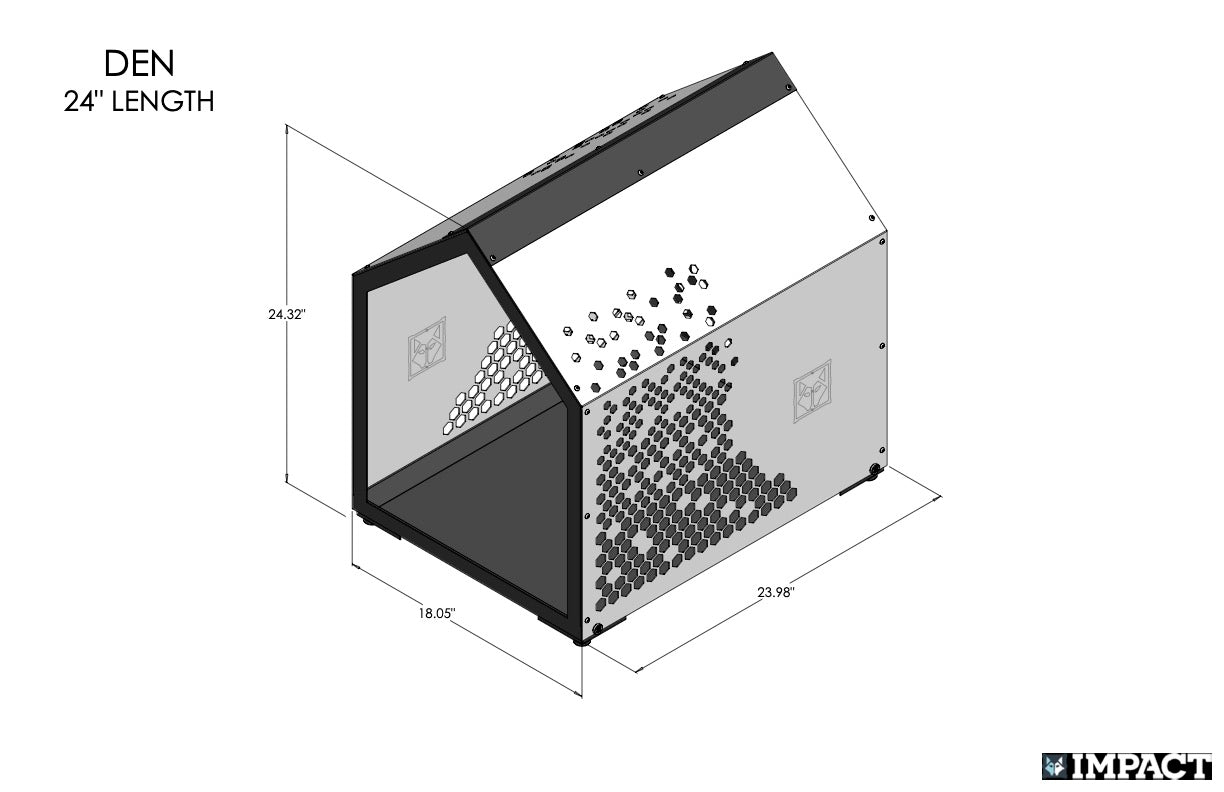 DEN
24" LENGTH

24.32"

18.05"

23.98"

IMPACT